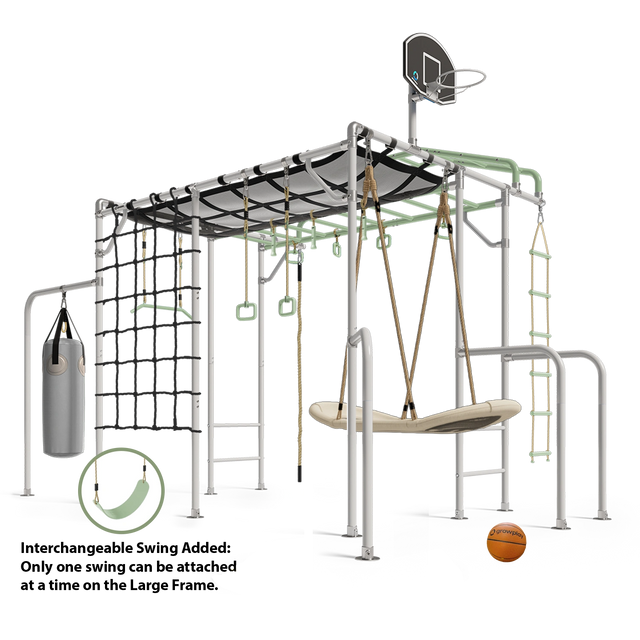 Interchangeable Swing Added:
Only one swing can be attached at a time on the Large Frame.